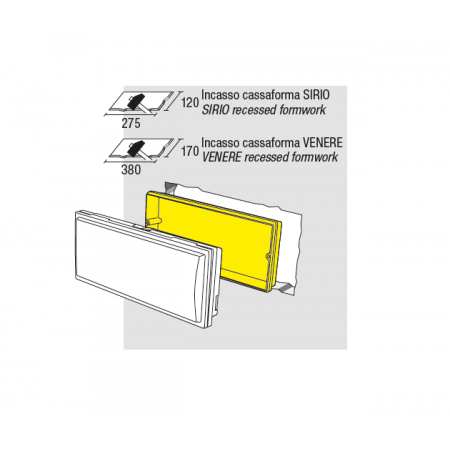 120 Incasso cassaforma SIRIO
SIRIO recessed formwork
275

170 Incasso cassaforma VENERE
VENERE recessed formwork
380